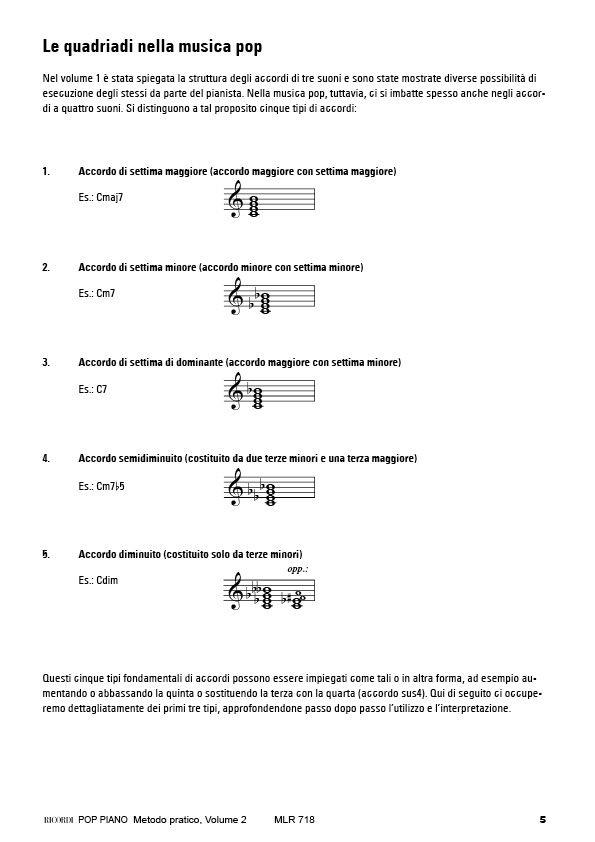 Le quadriadi nella musica pop

Nel volume 1 è stata spiegata la struttura degli accordi di tre suoni e sono state mostrate diverse possibilità di esecuzione degli stessi da parte del pianista. Nella musica pop, tuttavia, ci si imbatte spesso anche negli accordi a quattro suoni. Si distinguono a tal proposito cinque tipi di accordi:

1. Accordo di settima maggiore (accordo maggiore con settima maggiore)

Es.: Cmaj7

2. Accordo di settima minore (accordo minore con settima minore)

Es.: Cm7

3. Accordo di settima di dominante (accordo maggiore con settima minore)

Es.: C7

4. Accordo semidiminuito (costituito da due terze minori e una terza maggiore)

Es.: Cm7♭5

5. Accordo diminuito (costituito solo da terze minori)

Es.: Cdim

opp.:

Questi cinque tipi fondamentali di accordi possono essere impiegati come tali o in altra forma, ad esempio aumentando o abbassando la quinta o sostituendo la terza con la quarta (accordo sus4). Qui di seguito ci occuperemo dettagliatamente dei primi tre tipi, approfondendone passo dopo passo l'utilizzo e l'interpretazione.

RICORDI POP PIANO Metodo pratico, Volume 2 MLR 718 5