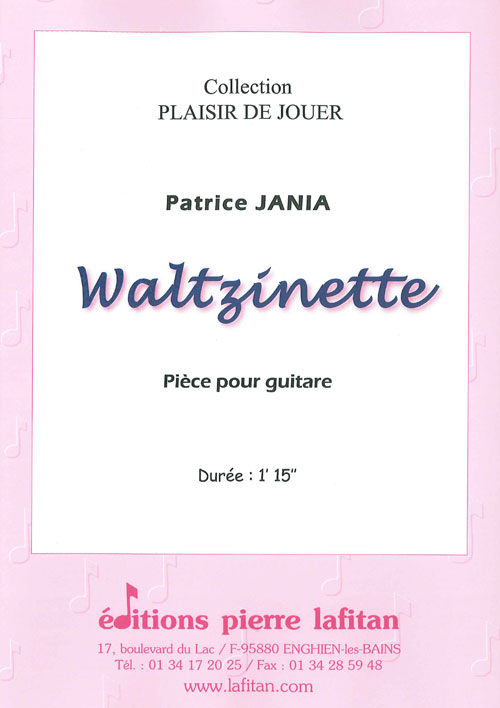 Collection
PLAISIR DE JOUER

Patrice JANIA

Waltzinette

Pièce pour guitare

Durée : 1' 15"

éditions pierre lafitan

17, boulevard du Lac / F-95880 ENGHIEN-les-BAINS
Tél. : 01 34 17 20 25 / Fax : 01 34 28 59 48
www.lafitan.com