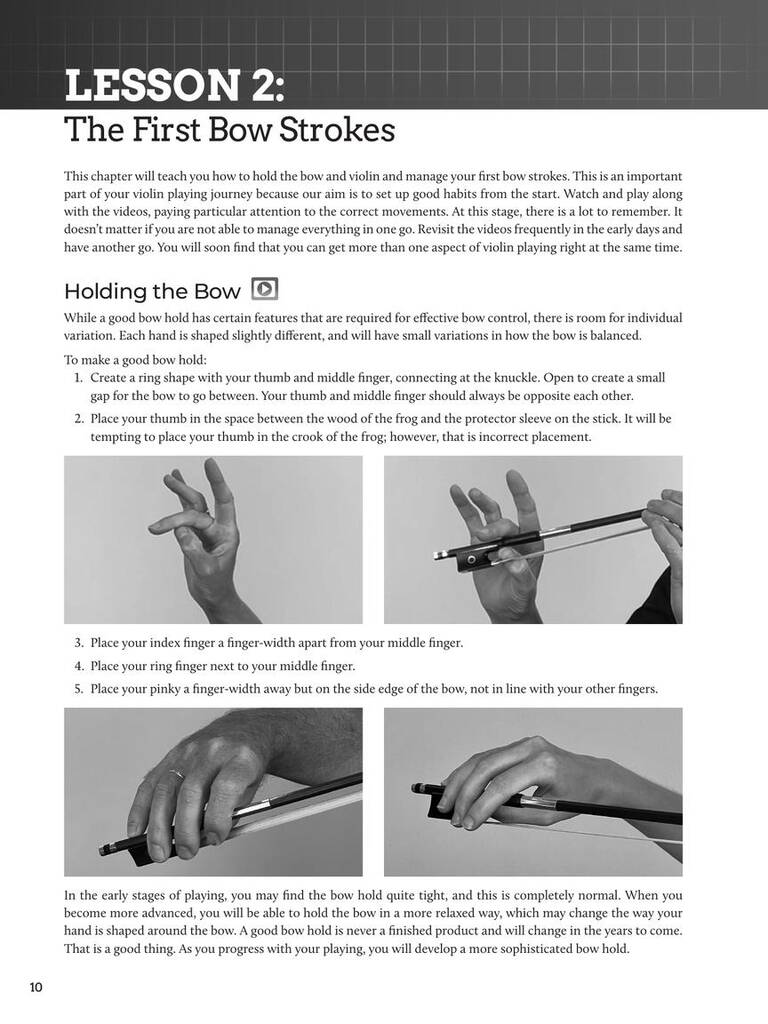 LESSON 2:
The First Bow Strokes

This chapter will teach you how to hold the bow and violin and manage your first bow strokes. This is an important part of your violin playing journey because our aim is to set up good habits from the start. Watch and play along with the videos, paying particular attention to the correct movements. At this stage, there is a lot to remember. It doesn't matter if you are not able to manage everything in one go. Revisit the videos frequently in the early days and have another go. You will soon find that you can get more than one aspect of violin playing right at the same time.

Holding the Bow

While a good bow hold has certain features that are required for effective bow control, there is room for individual variation. Each hand is shaped slightly different, and will have small variations in how the bow is balanced.

To make a good bow hold:
1. Create a ring shape with your thumb and middle finger, connecting at the knuckle. Open to create a small gap for the bow to go between. Your thumb and middle finger should always be opposite each other.
2. Place your thumb in the space between the wood of the frog and the protector sleeve on the stick. It will be tempting to place your thumb in the crook of the frog; however, that is incorrect placement.

3. Place your index finger a finger-width apart from your middle finger.
4. Place your ring finger next to your middle finger.
5. Place your pinky a finger-width away but on the side edge of the bow, not in line with your other fingers.

In the early stages of playing, you may find the bow hold quite tight, and this is completely normal. When you become more advanced, you will be able to hold the bow in a more relaxed way, which may change the way your hand is shaped around the bow. A good bow hold is never a finished product and will change in the years to come. That is a good thing. As you progress with your playing, you will develop a more sophisticated bow hold.

10