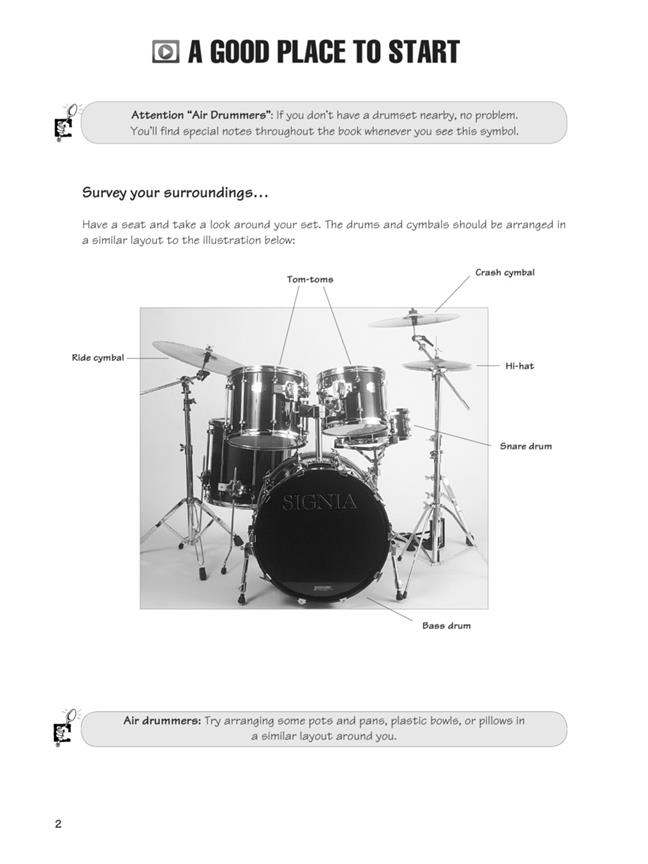 A GOOD PLACE TO START

Attention "Air Drummers": If you don't have a drumset nearby, no problem. You'll find special notes throughout the book whenever you see this symbol.

Survey your surroundings…

Have a seat and take a look around your set. The drums and cymbals should be arranged in a similar layout to the illustration below:

Tom-toms

Crash cymbal

Ride cymbal

Hi-hat

Snare drum

SIGNIA

Bass drum

Air drummers: Try arranging some pots and pans, plastic bowls, or pillows in a similar layout around you.

2