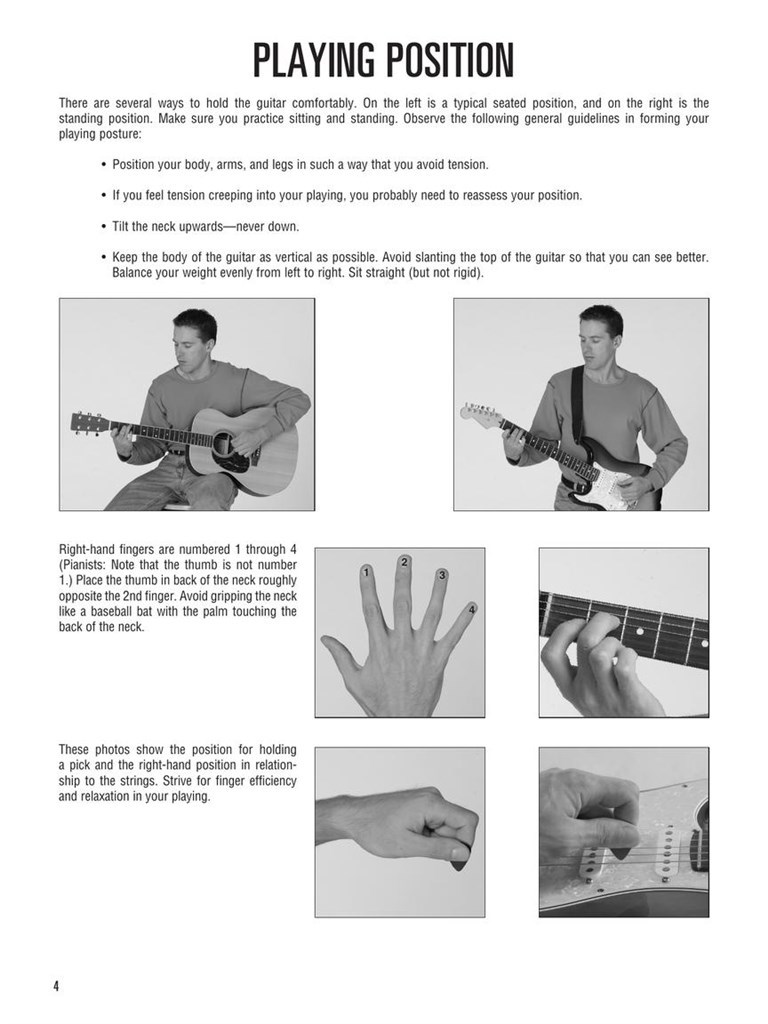 PLAYING POSITION

There are several ways to hold the guitar comfortably. On the left is a typical seated position, and on the right is the standing position. Make sure you practice sitting and standing. Observe the following general guidelines in forming your playing posture:

• Position your body, arms, and legs in such a way that you avoid tension.

• If you feel tension creeping into your playing, you probably need to reassess your position.

• Tilt the neck upwards—never down.

• Keep the body of the guitar as vertical as possible. Avoid slanting the top of the guitar so that you can see better. Balance your weight evenly from left to right. Sit straight (but not rigid).

Right-hand fingers are numbered 1 through 4 (Pianists: Note that the thumb is not number 1.) Place the thumb in back of the neck roughly opposite the 2nd finger. Avoid gripping the neck like a baseball bat with the palm touching the back of the neck.

1 2 3 4

These photos show the position for holding a pick and the right-hand position in relationship to the strings. Strive for finger efficiency and relaxation in your playing.

4