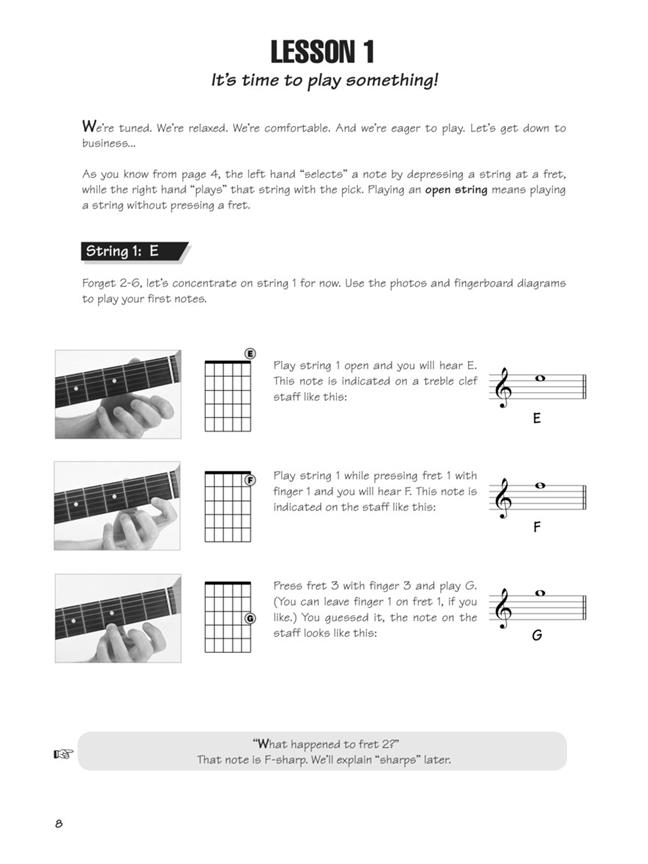 LESSON 1

It's time to play something!

We're tuned. We're relaxed. We're comfortable. And we're eager to play. Let's get down to business...

As you know from page 4, the left hand "selects" a note by depressing a string at a fret, while the right hand "plays" that string with the pick. Playing an open string means playing a string without pressing a fret.

String 1: E

Forget 2-6, let's concentrate on string 1 for now. Use the photos and fingerboard diagrams to play your first notes.

E

Play string 1 open and you will hear E. This note is indicated on a treble clef staff like this:

E

F

Play string 1 while pressing fret 1 with finger 1 and you will hear F. This note is indicated on the staff like this:

F

G

Press fret 3 with finger 3 and play G. (You can leave finger 1 on fret 1, if you like.) You guessed it, the note on the staff looks like this:

G

"What happened to fret 2?"
That note is F-sharp. We'll explain "sharps" later.

8