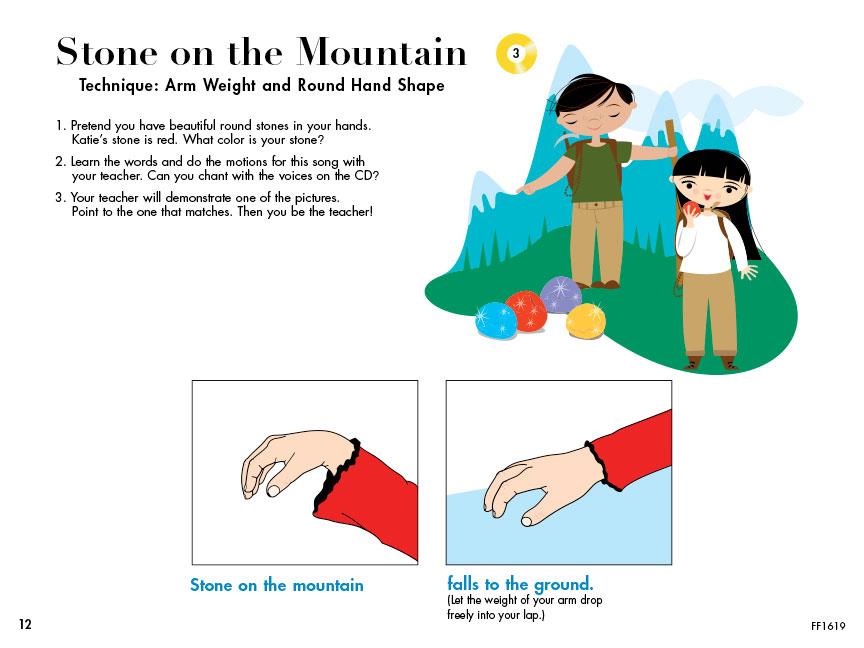 Stone on the Mountain

3

Technique: Arm Weight and Round Hand Shape

1. Pretend you have beautiful round stones in your hands. Katie's stone is red. What color is your stone?

2. Learn the words and do the motions for this song with your teacher. Can you chant with the voices on the CD?

3. Your teacher will demonstrate one of the pictures. Point to the one that matches. Then you be the teacher!

Stone on the mountain

falls to the ground.
(Let the weight of your arm drop freely into your lap.)

12

FF1619