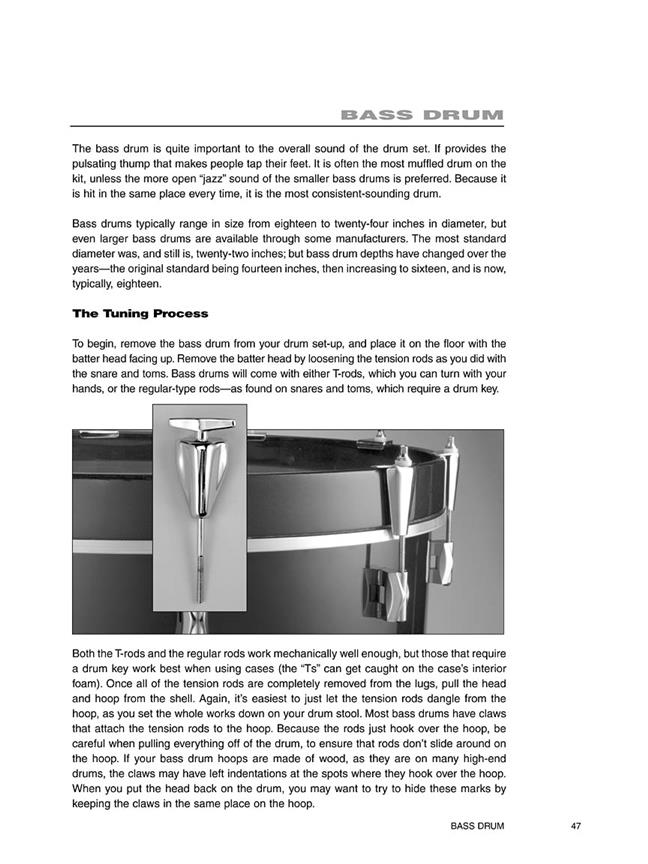 BASS DRUM

The bass drum is quite important to the overall sound of the drum set. If provides the pulsating thump that makes people tap their feet. It is often the most muffled drum on the kit, unless the more open "jazz" sound of the smaller bass drums is preferred. Because it is hit in the same place every time, it is the most consistent-sounding drum.

Bass drums typically range in size from eighteen to twenty-four inches in diameter, but even larger bass drums are available through some manufacturers. The most standard diameter was, and still is, twenty-two inches; but bass drum depths have changed over the years—the original standard being fourteen inches, then increasing to sixteen, and is now, typically, eighteen.

The Tuning Process

To begin, remove the bass drum from your drum set-up, and place it on the floor with the batter head facing up. Remove the batter head by loosening the tension rods as you did with the snare and toms. Bass drums will come with either T-rods, which you can turn with your hands, or the regular-type rods—as found on snares and toms, which require a drum key.

Both the T-rods and the regular rods work mechanically well enough, but those that require a drum key work best when using cases (the "Ts" can get caught on the case's interior foam). Once all of the tension rods are completely removed from the lugs, pull the head and hoop from the shell. Again, it's easiest to just let the tension rods dangle from the hoop, as you set the whole works down on your drum stool. Most bass drums have claws that attach the tension rods to the hoop. Because the rods just hook over the hoop, be careful when pulling everything off of the drum, to ensure that rods don't slide around on the hoop. If your bass drum hoops are made of wood, as they are on many high-end drums, the claws may have left indentations at the spots where they hook over the hoop. When you put the head back on the drum, you may want to try to hide these marks by keeping the claws in the same place on the hoop.

BASS DRUM 47