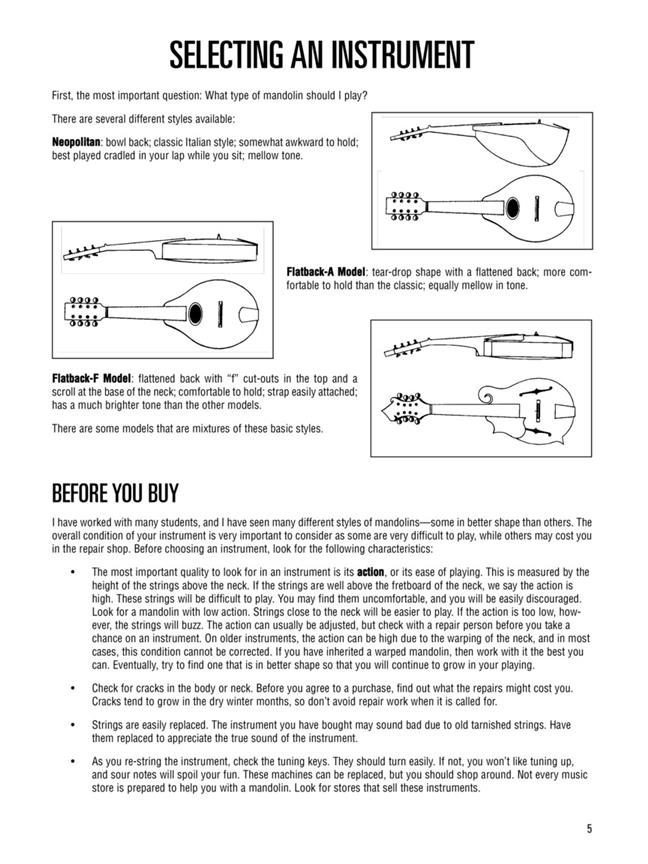 SELECTING AN INSTRUMENT

First, the most important question: What type of mandolin should I play?

There are several different styles available:

Neopolitan: bowl back; classic Italian style; somewhat awkward to hold; best played cradled in your lap while you sit; mellow tone.

Flatback-A Model: tear-drop shape with a flattened back; more comfortable to hold than the classic; equally mellow in tone.

Flatback-F Model: flattened back with "f" cut-outs in the top and a scroll at the base of the neck; comfortable to hold; strap easily attached; has a much brighter tone than the other models.

There are some models that are mixtures of these basic styles.

BEFORE YOU BUY

I have worked with many students, and I have seen many different styles of mandolins—some in better shape than others. The overall condition of your instrument is very important to consider as some are very difficult to play, while others may cost you in the repair shop. Before choosing an instrument, look for the following characteristics:

• The most important quality to look for in an instrument is its action, or its ease of playing. This is measured by the height of the strings above the neck. If the strings are well above the fretboard of the neck, we say the action is high. These strings will be difficult to play. You may find them uncomfortable, and you will be easily discouraged. Look for a mandolin with low action. Strings close to the neck will be easier to play. If the action is too low, however, the strings will buzz. The action can usually be adjusted, but check with a repair person before you take a chance on an instrument. On older instruments, the action can be high due to the warping of the neck, and in most cases, this condition cannot be corrected. If you have inherited a warped mandolin, then work with it the best you can. Eventually, try to find one that is in better shape so that you will continue to grow in your playing.

• Check for cracks in the body or neck. Before you agree to a purchase, find out what the repairs might cost you. Cracks tend to grow in the dry winter months, so don't avoid repair work when it is called for.

• Strings are easily replaced. The instrument you have bought may sound bad due to old tarnished strings. Have them replaced to appreciate the true sound of the instrument.

• As you re-string the instrument, check the tuning keys. They should turn easily. If not, you won't like tuning up, and sour notes will spoil your fun. These machines can be replaced, but you should shop around. Not every music store is prepared to help you with a mandolin. Look for stores that sell these instruments.

5