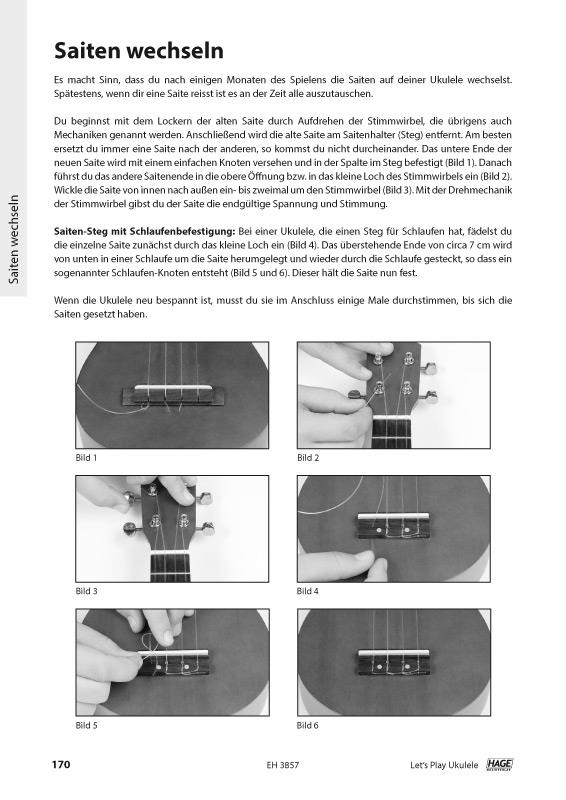 Saiten wechseln

Saiten wechseln

Es macht Sinn, dass du nach einigen Monaten des Spielens die Saiten auf deiner Ukulele wechselst. Spätestens, wenn dir eine Saite reisst ist es an der Zeit alle auszutauschen.

Du beginnst mit dem Lockern der alten Saite durch Aufdrehen der Stimmwirbel, die übrigens auch Mechaniken genannt werden. Anschließend wird die alte Saite am Saitenhalter (Steg) entfernt. Am besten ersetzt du immer eine Saite nach der anderen, so kommst du nicht durcheinander. Das untere Ende der neuen Saite wird mit einem einfachen Knoten versehen und in der Spalte im Steg befestigt (Bild 1). Danach führst du das andere Saitenende in die obere Öffnung bzw. in das kleine Loch des Stimmwirbels ein (Bild 2). Wickle die Saite von innen nach außen ein- bis zweimal um den Stimmwirbel (Bild 3). Mit der Drehmechanik der Stimmwirbel gibst du der Saite die endgültige Spannung und Stimmung.

Saiten-Steg mit Schlaufenbefestigung: Bei einer Ukulele, die einen Steg für Schlaufen hat, fädelst du die einzelne Saite zunächst durch das kleine Loch ein (Bild 4). Das überstehende Ende von circa 7 cm wird von unten in einer Schlaufe um die Saite herumgelegt und wieder durch die Schlaufe gesteckt, so dass ein sogenannter Schlaufen-Knoten entsteht (Bild 5 und 6). Dieser hält die Saite nun fest.

Wenn die Ukulele neu bespannt ist, musst du sie im Anschluss einige Male durchstimmen, bis sich die Saiten gesetzt haben.

Bild 1

Bild 2

Bild 3

Bild 4

Bild 5

Bild 6

170 EH 3857 Let's Play Ukulele HAGE