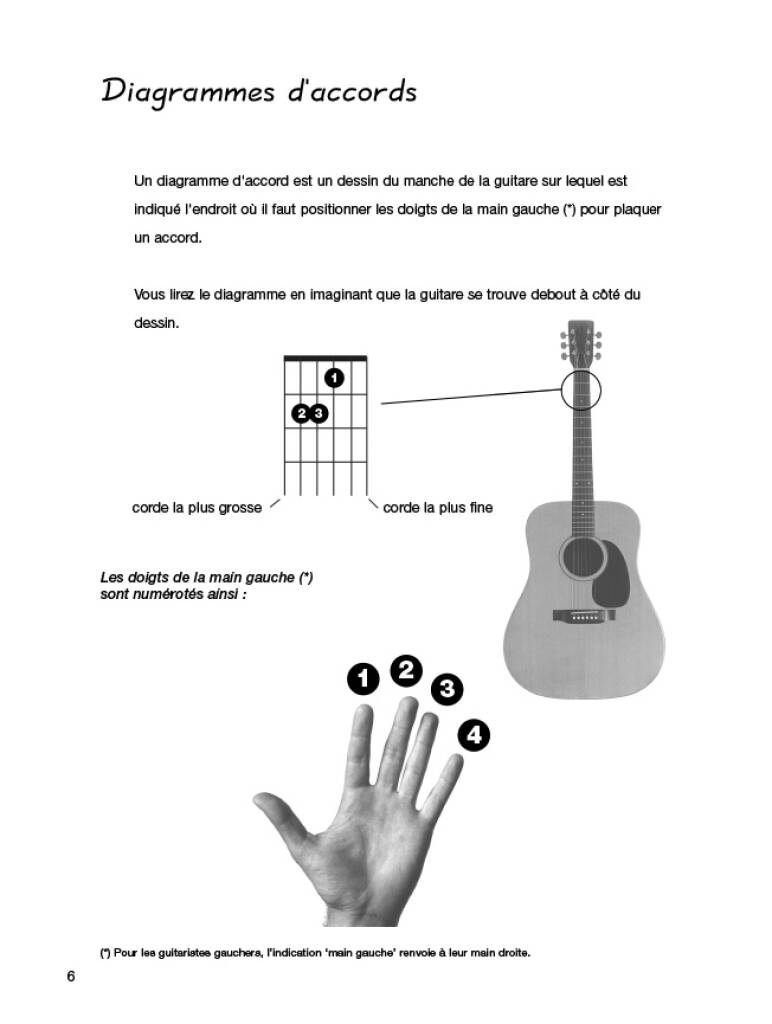 Diagrammes d'accords

Un diagramme d'accord est un dessin du manche de la guitare sur lequel est indiqué l'endroit où il faut positionner les doigts de la main gauche (*) pour plaquer un accord.

Vous lirez le diagramme en imaginant que la guitare se trouve debout à côté du dessin.

1
2 3

corde la plus grosse

corde la plus fine

Les doigts de la main gauche (*) sont numérotés ainsi :

1 2 3 4

(*) Pour les guitaristes gauchers, l'indication 'main gauche' renvoie à leur main droite.

6