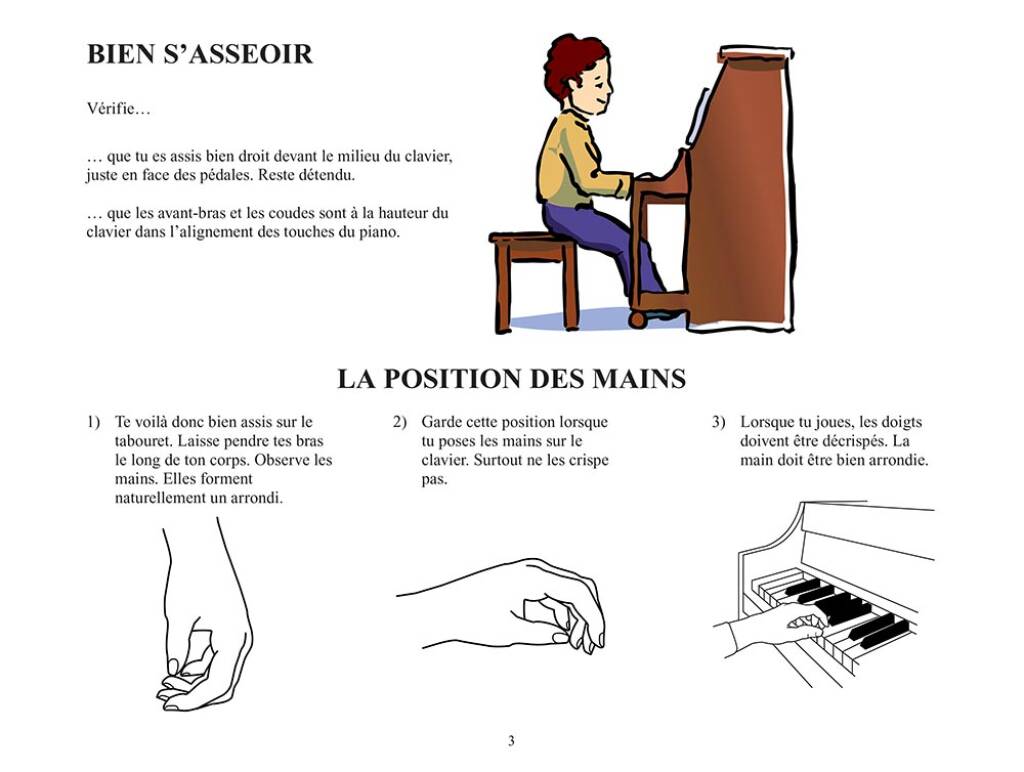 BIEN S'ASSEOIR

Vérifie…

… que tu es assis bien droit devant le milieu du clavier, juste en face des pédales. Reste détendu.

… que les avant-bras et les coudes sont à la hauteur du clavier dans l'alignement des touches du piano.

LA POSITION DES MAINS

1) Te voilà donc bien assis sur le tabouret. Laisse pendre tes bras le long de ton corps. Observe les mains. Elles forment naturellement un arrondi.

2) Garde cette position lorsque tu poses les mains sur le clavier. Surtout ne les crispe pas.

3) Lorsque tu joues, les doigts doivent être décrispés. La main doit être bien arrondie.

3