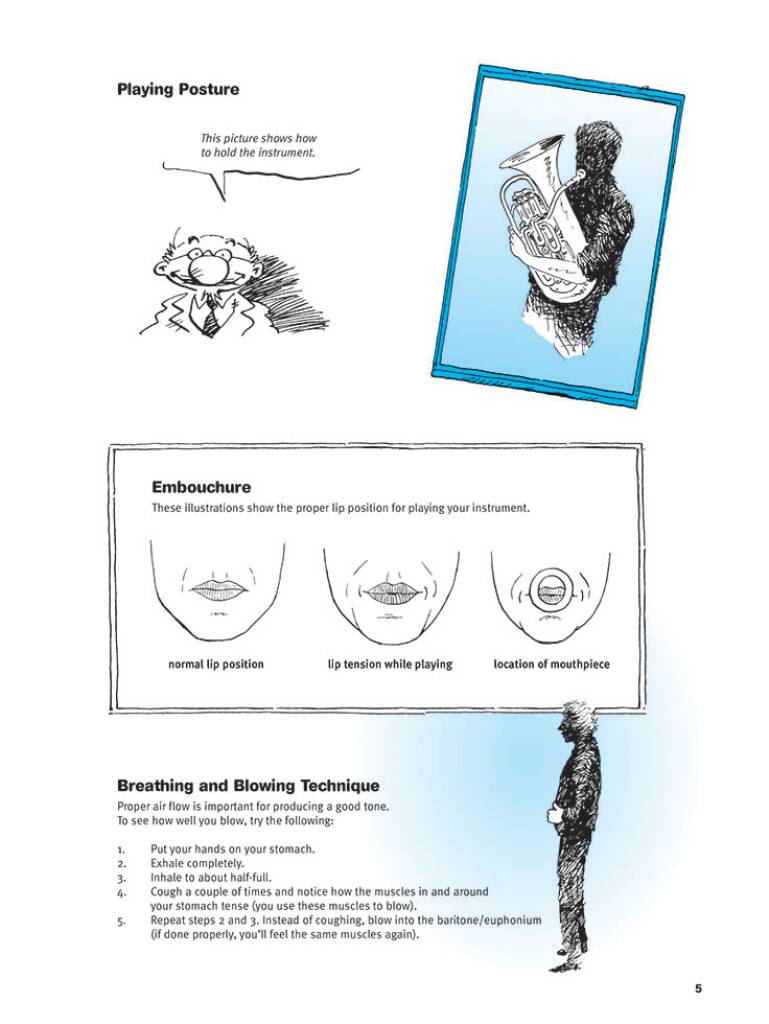 Playing Posture

This picture shows how to hold the instrument.

Embouchure

These illustrations show the proper lip position for playing your instrument.

normal lip position

lip tension while playing

location of mouthpiece

Breathing and Blowing Technique

Proper air flow is important for producing a good tone.
To see how well you blow, try the following:

1. Put your hands on your stomach.
2. Exhale completely.
3. Inhale to about half-full.
4. Cough a couple of times and notice how the muscles in and around your stomach tense (you use these muscles to blow).
5. Repeat steps 2 and 3. Instead of coughing, blow into the baritone/euphonium (if done properly, you'll feel the same muscles again).

5